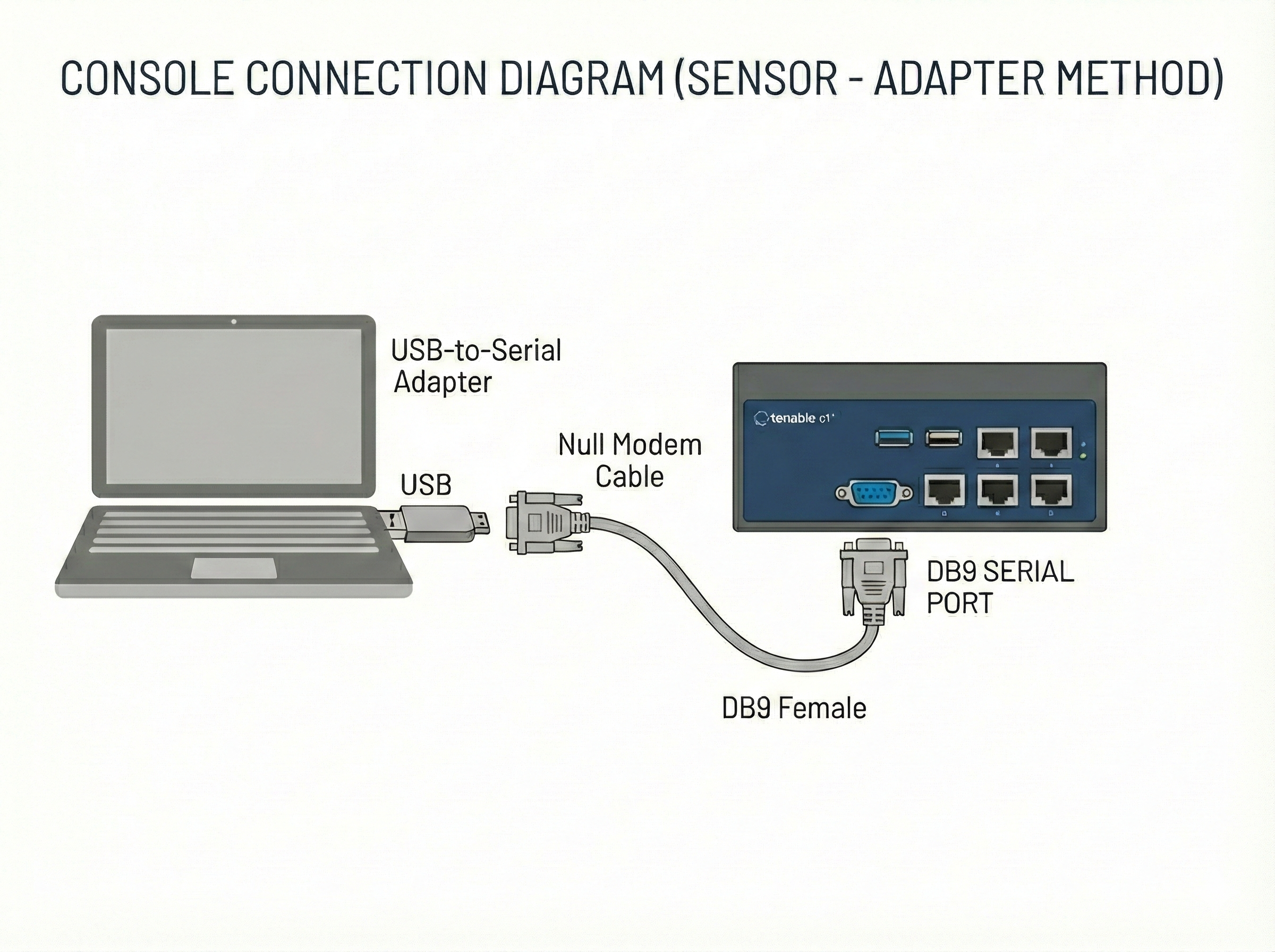 CONSOLE CONNECTION DIAGRAM (SENSOR - ADAPTER METHOD)

USB-to-Serial Adapter

USB

Null Modem Cable

tenable c1

DB9 SERIAL PORT

DB9 Female